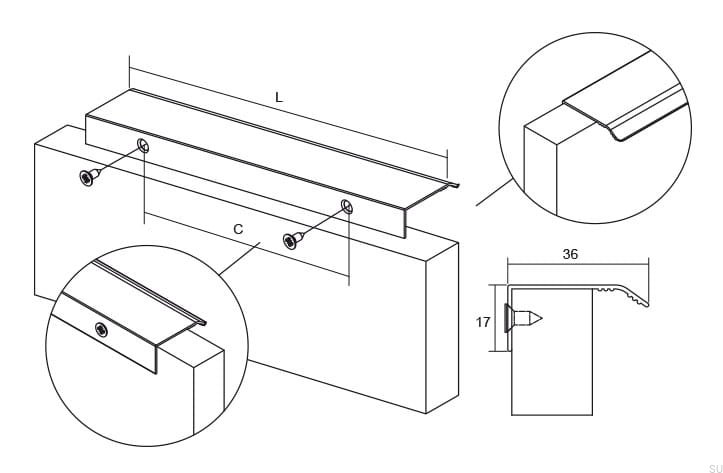 L

C

36

17

SU