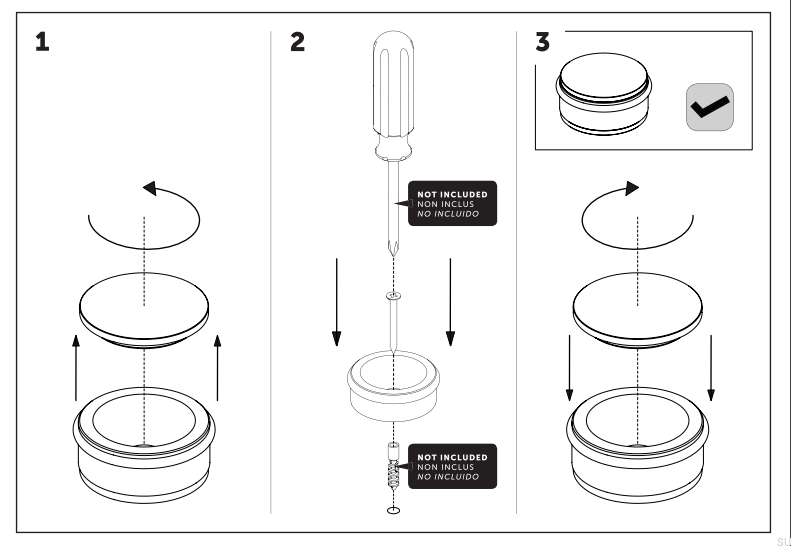 1

2

NOT INCLUDED
NON INCLUS
NO INCLUIDO

NOT INCLUDED
NON INCLUS
NO INCLUIDO

3