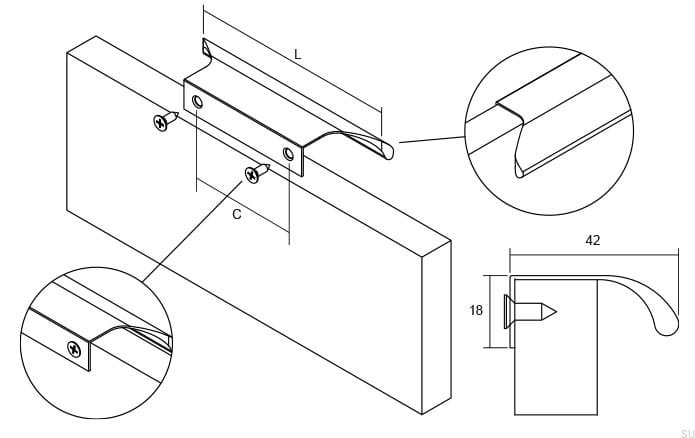 L
C
42
18
SU