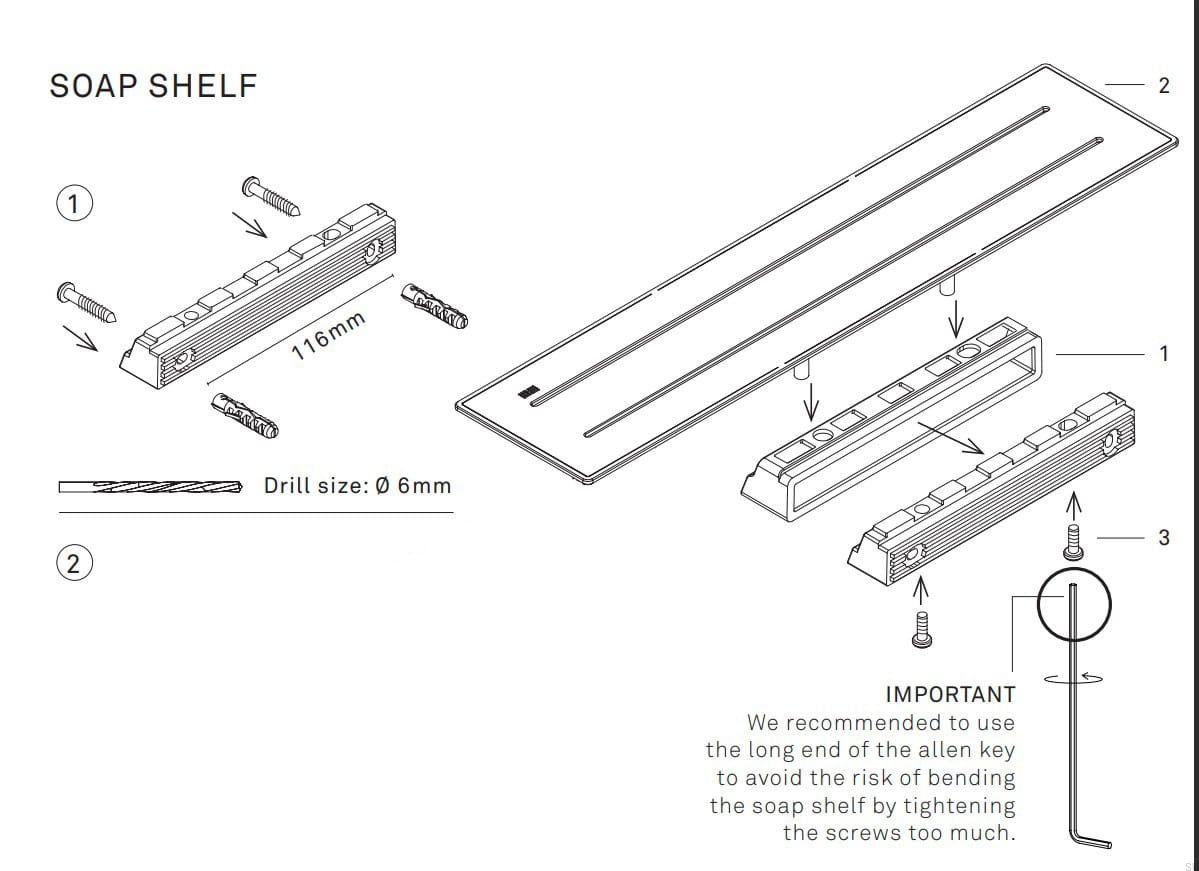 SOAP SHELF

1

116mm

Drill size: Ø 6mm

2

2

1

3

IMPORTANT
We recommended to use the long end of the allen key to avoid the risk of bending the soap shelf by tightening the screws too much.