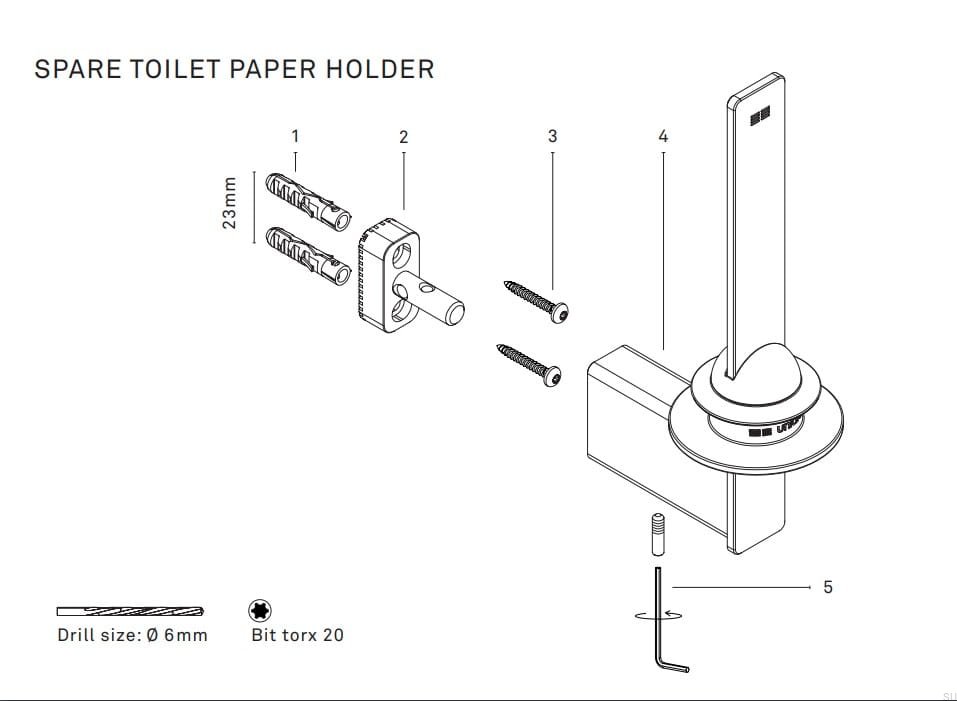 SPARE TOILET PAPER HOLDER

1

2

3

4

23mm

5

Drill size: Ø 6mm

Bit torx 20