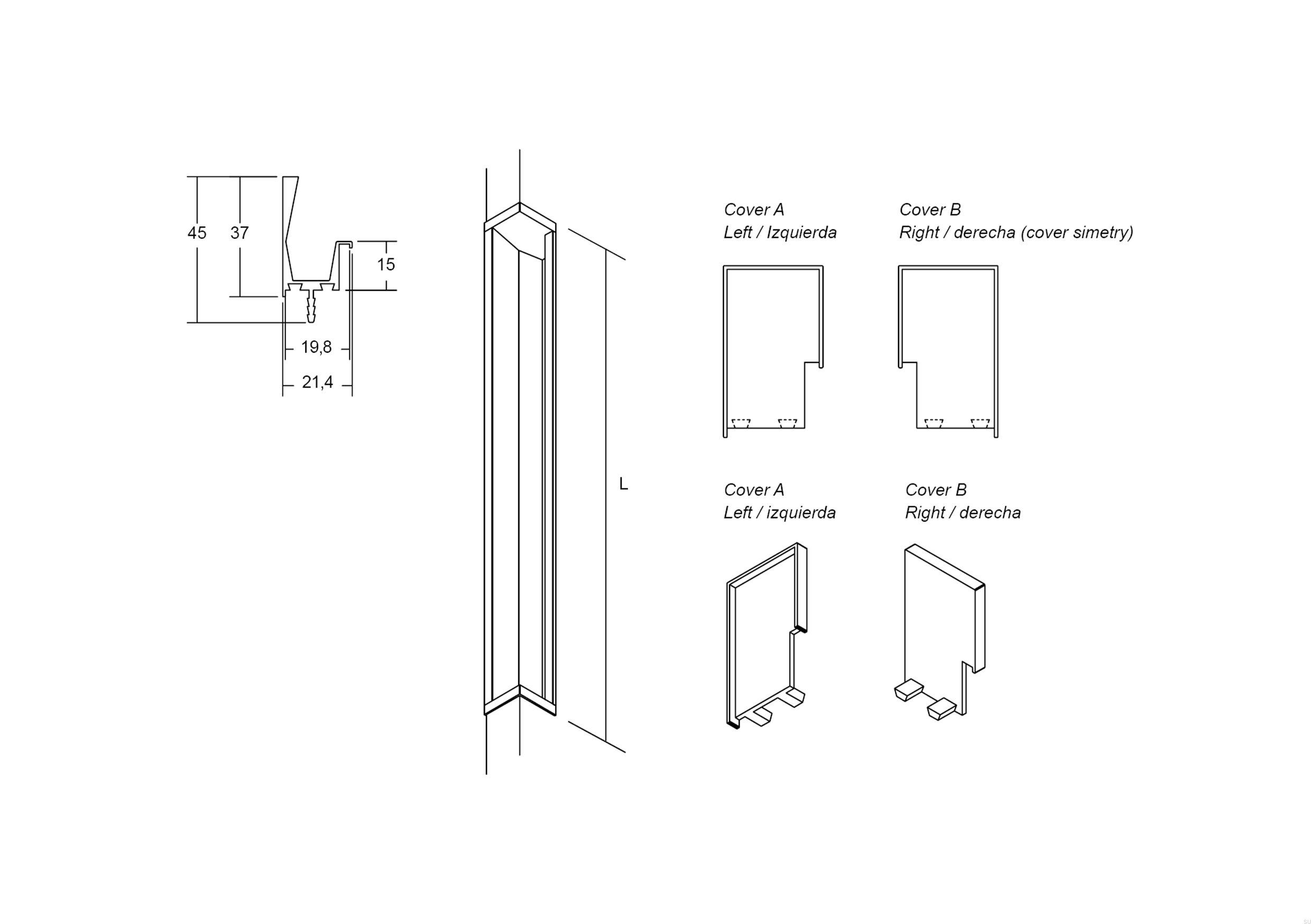 45
37
15
19,8
21,4

L

Cover A
Left / Izquierda

Cover B
Right / derecha (cover simetry)

Cover A
Left / izquierda

Cover B
Right / derecha